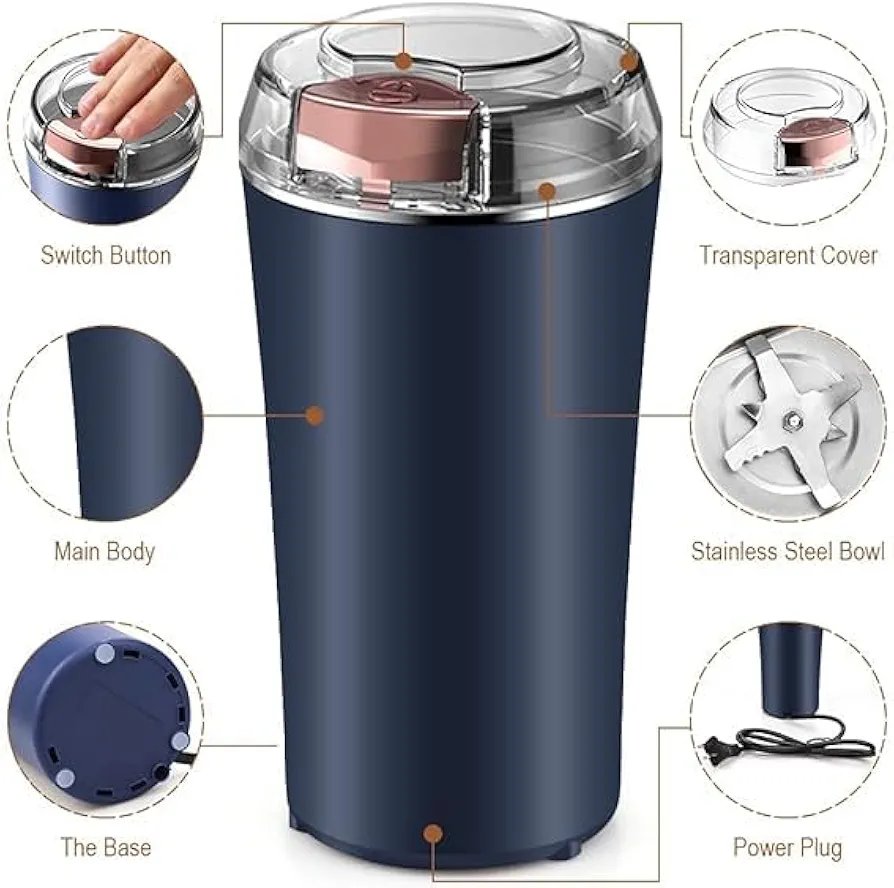 Switch Button

Transparent Cover

Main Body

Stainless Steel Bowl

The Base

Power Plug